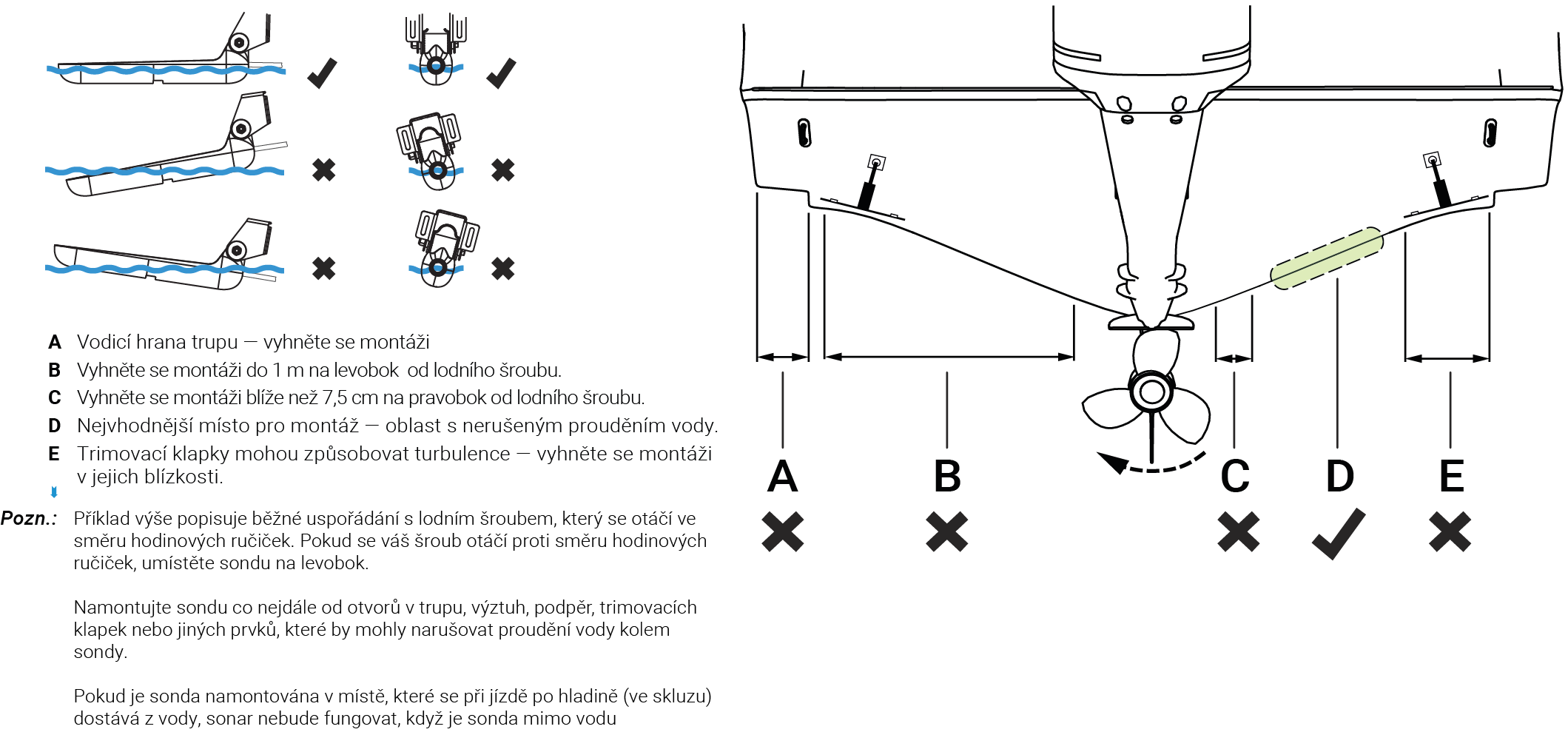 A Vodicí hrana trupu — vyhněte se montáži
B Vyhněte se montáži do 1 m na levobok od lodního šroubu.
C Vyhněte se montáži blíže než 7,5 cm na pravobok od lodního šroubu.
D Nejvhodnější místo pro montáž — oblast s nerušeným prouděním vody.
E Trimovací klapky mohou způsobovat turbulence — vyhněte se montáži v jejich blízkosti.

Pozn.: Příklad výše popisuje běžné uspořádání s lodním šroubem, který se otáčí ve směru hodinových ručiček. Pokud se váš šroub otáčí proti směru hodinových ručiček, umístěte sondu na levobok.

Namontujte sondu co nejdále od otvorů v trupu, výztuh, podpěr, trimovacích klapek nebo jiných prvků, které by mohly narušovat proudění vody kolem sondy.

Pokud je sonda namontována v místě, které se při jízdě po hladině (ve skluzu) dostává z vody, sonar nebude fungovat, když je sonda mimo vodu

A B C D E